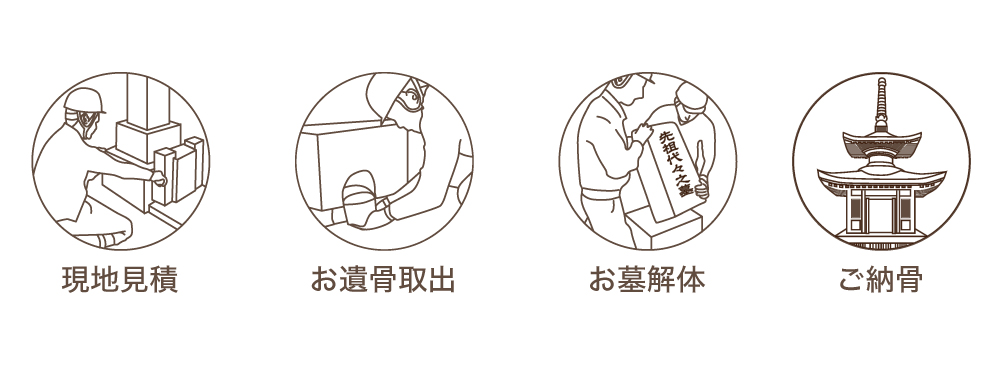 現地見積

お遺骨取出

先祖代々之墓

お墓解体

ご納骨